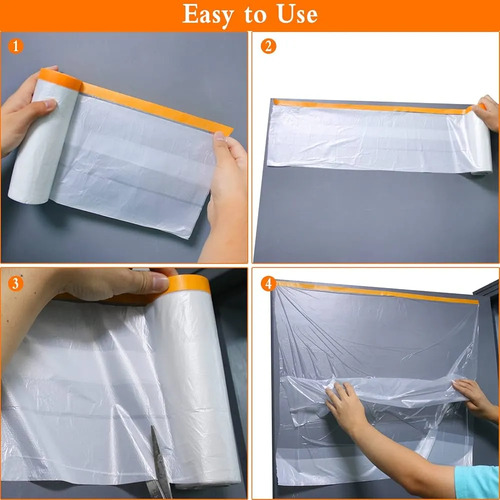 Easy to Use

1

2

3

4