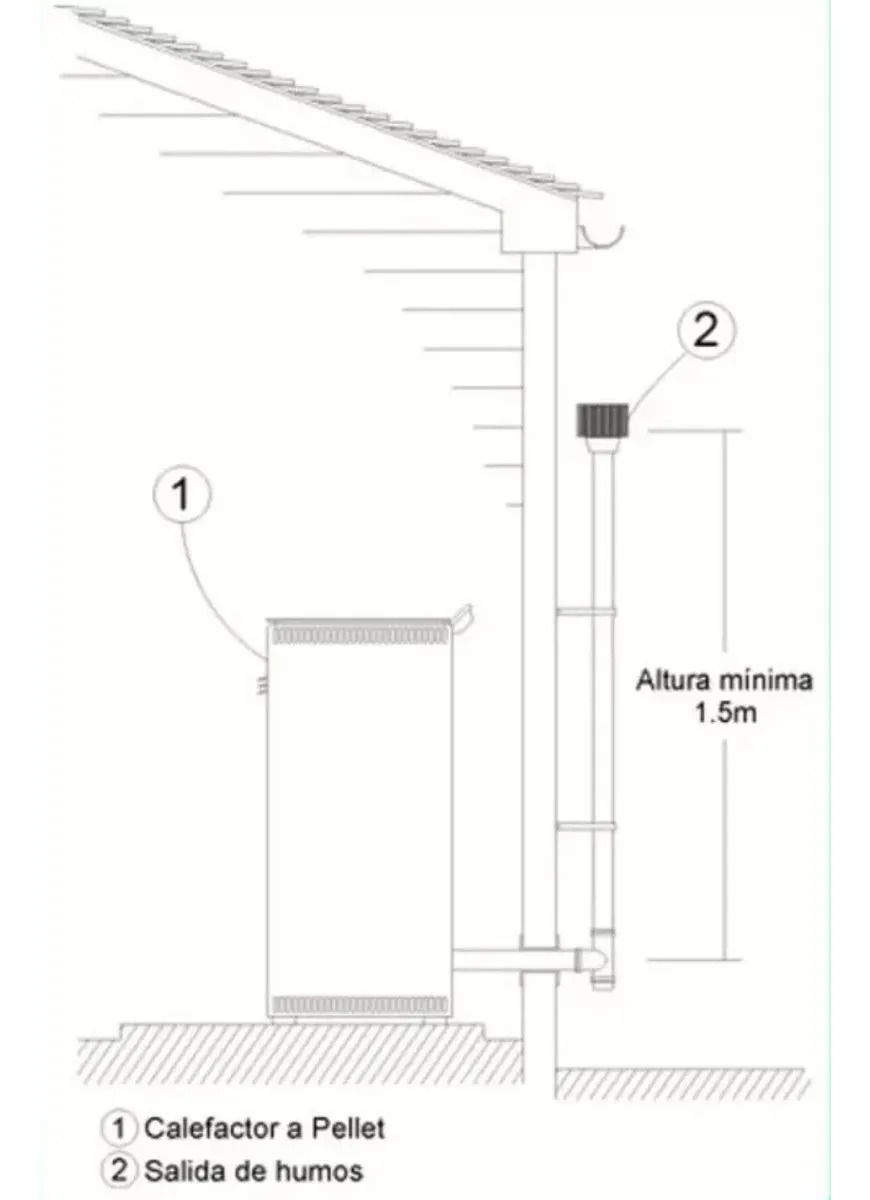 2

1

Altura mínima
1.5m

1 Calefactor a Pellet
2 Salida de humos