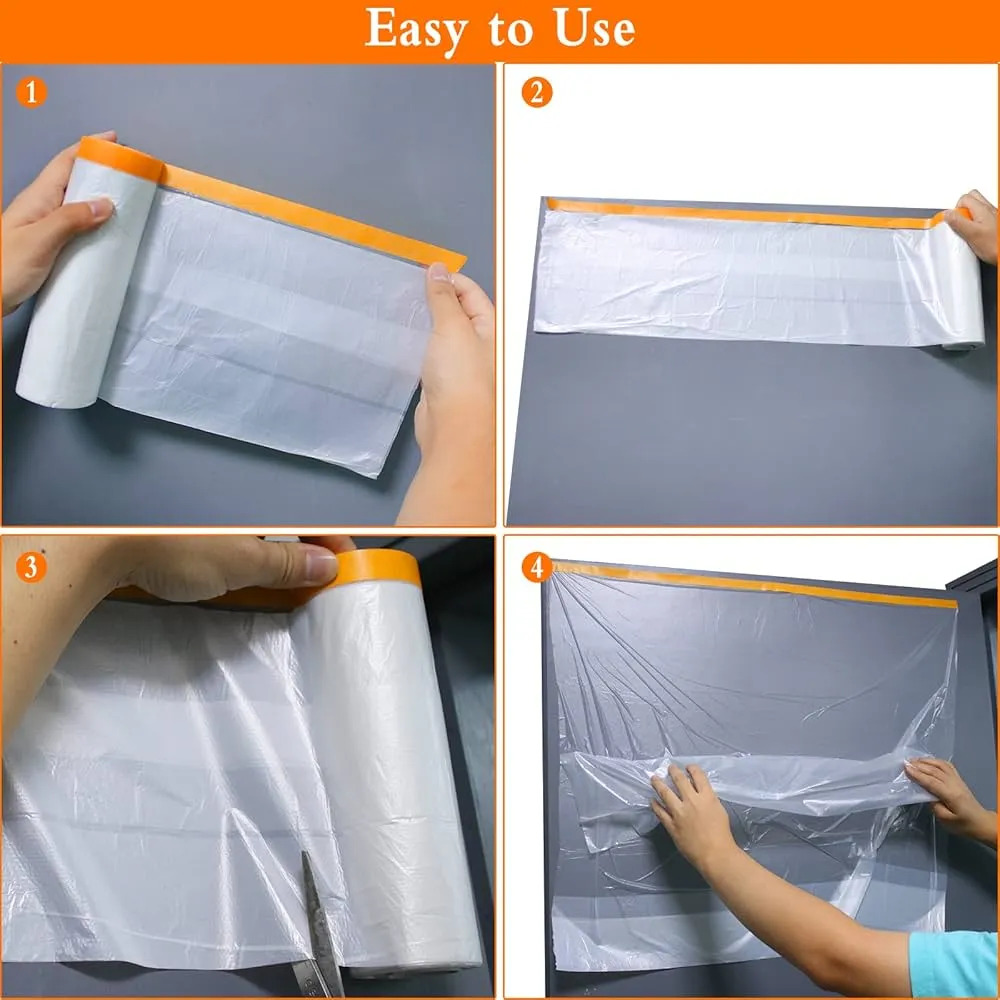 Easy to Use

1

2

3

4