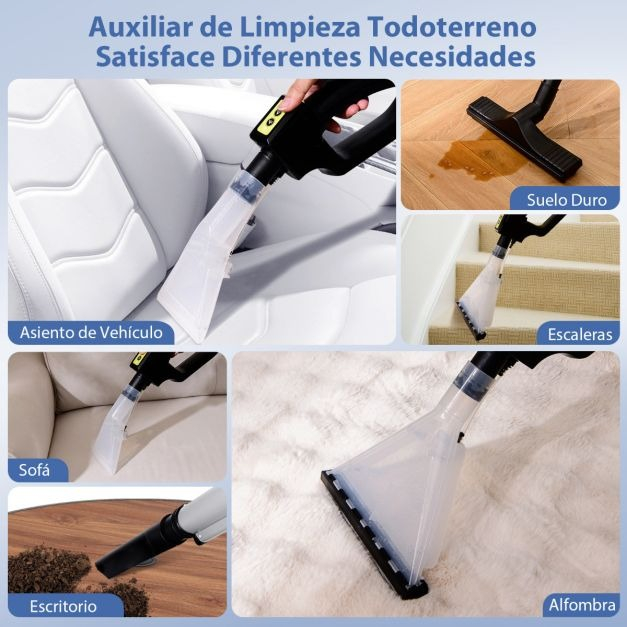 Auxiliar de Limpieza Todoterreno Satisface Diferentes Necesidades

Asiento de Vehículo

Suelo Duro

Escaleras

Sofá

Escritorio

Alfombra