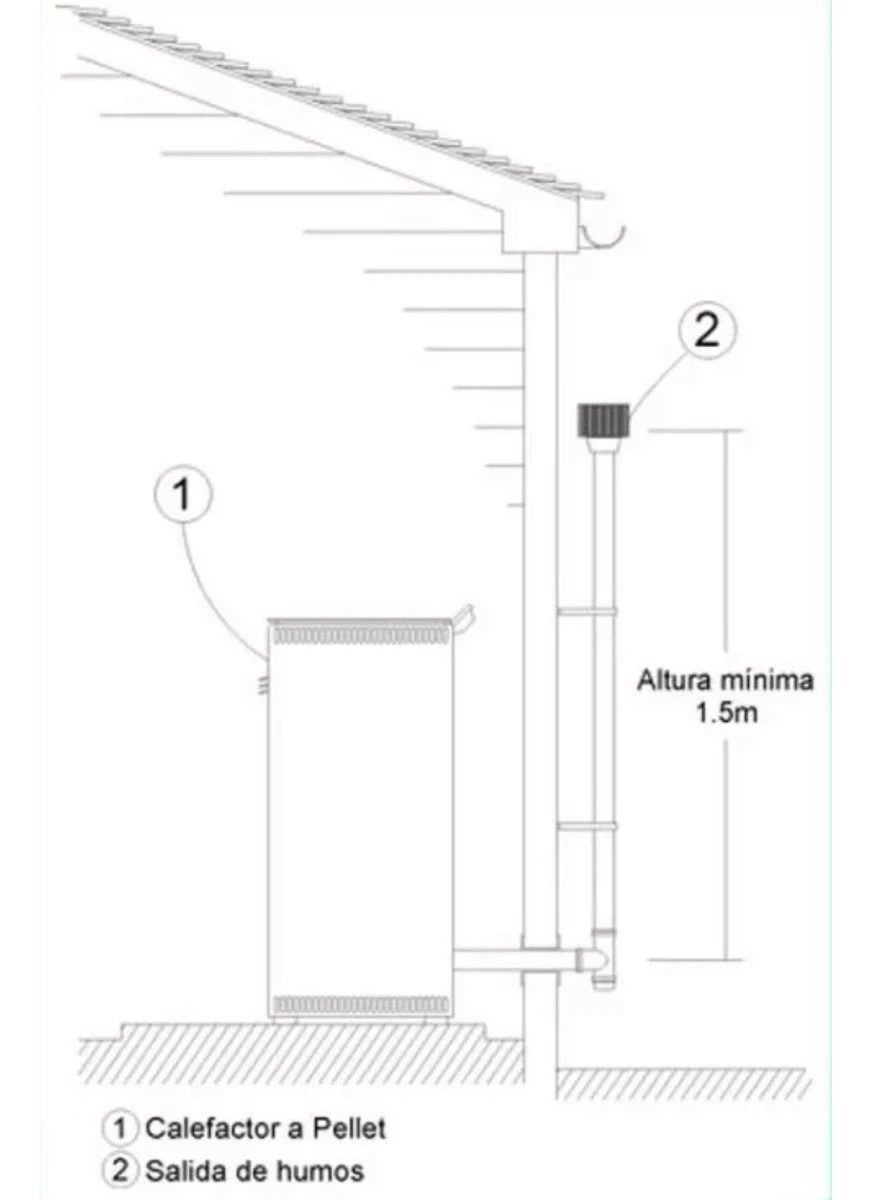 2

1

Altura mínima
1.5m

1 Calefactor a Pellet
2 Salida de humos